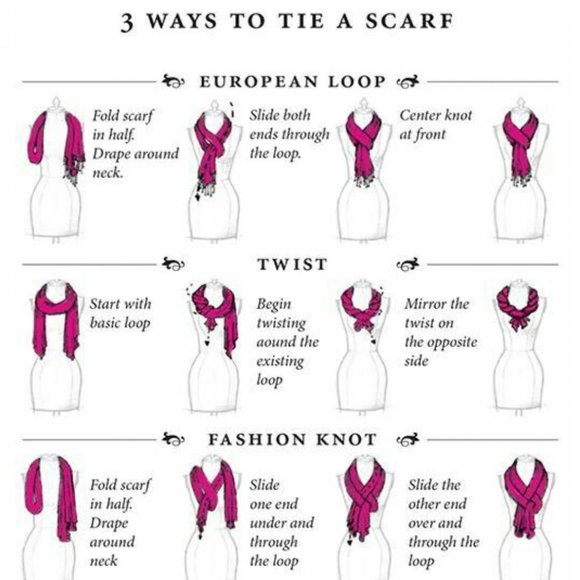 3 WAYS TO TIE A SCARF

EUROPEAN LOOP

Fold scarf in half. Drape around neck.

Slide both ends through the loop.

Center knot at front

TWIST

Start with basic loop

Begin twisting aound the existing loop

Mirror the twist on the opposite side

FASHION KNOT

Fold scarf in half. Drape around neck

Slide one end under and through the loop

Slide the other end over and through the loop